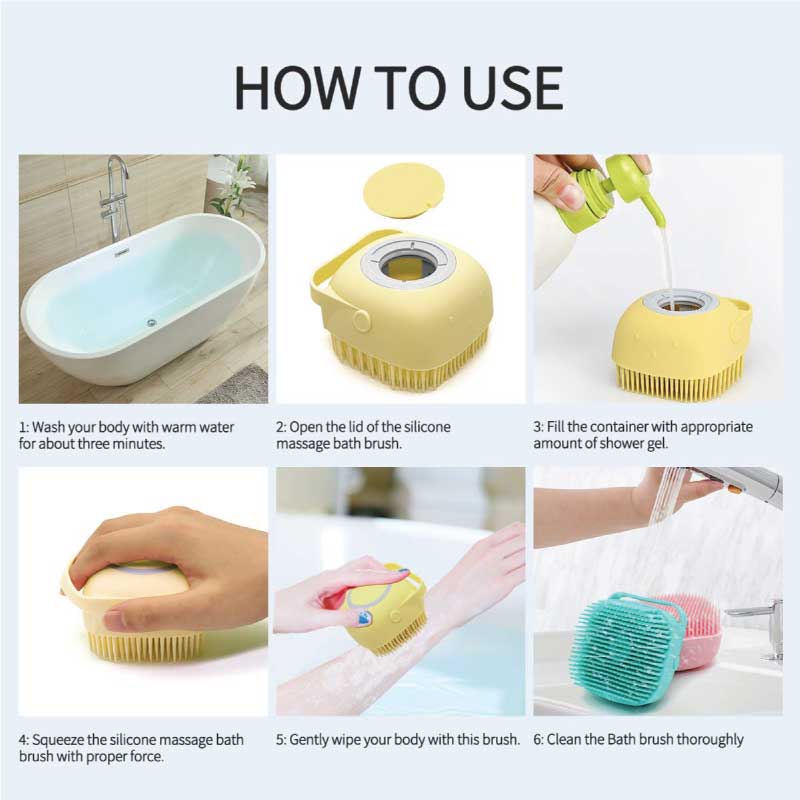 HOW TO USE

1: Wash your body with warm water for about three minutes.

2: Open the lid of the silicone massage bath brush.

3: Fill the container with appropriate amount of shower gel.

4: Squeeze the silicone massage bath brush with proper force.

5: Gently wipe your body with this brush.

6: Clean the Bath brush thoroughly